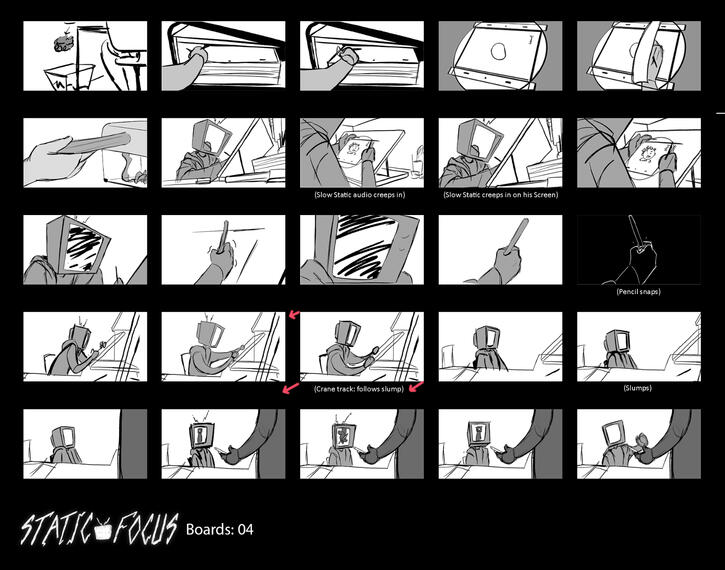 (Slow Static audio creeps in)

(Slow Static creeps in on his Screen)

(Pencil snaps)

(Crane track: follows slump)

(Slumps)

STATIC FOCUS Boards: 04