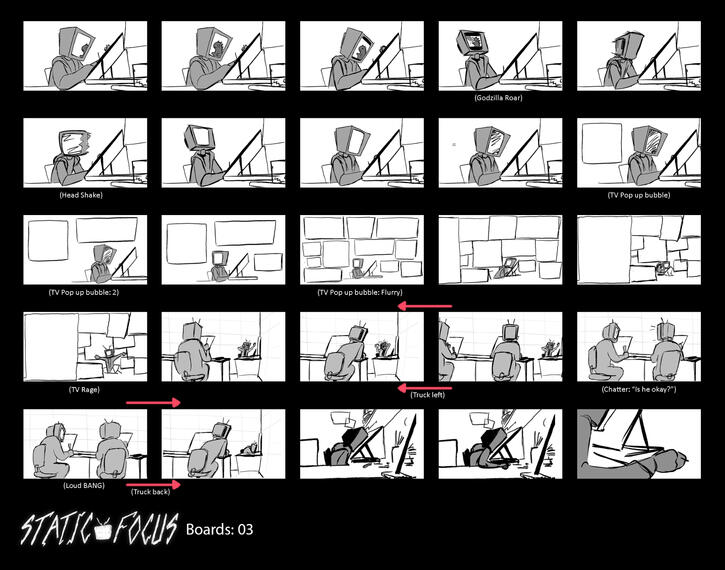 (Godzilla Roar)

(Head Shake)

(TV Pop up bubble)

(TV Pop up bubble: 2)

(TV Pop up bubble: Flurry)

(TV Rage)

(Truck left)

(Chatter: "Is he okay?")

(Loud BANG)

(Truck back)

STATIC FOCUS Boards: 03